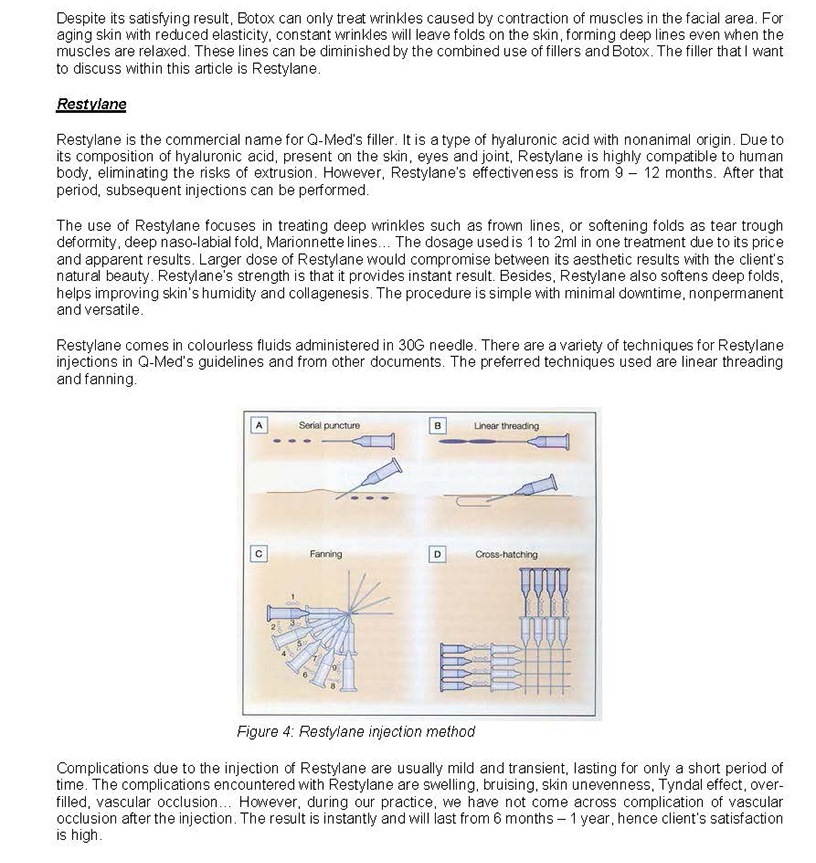 Despite its satisfying result, Botox can only treat wrinkles caused by contraction of muscles in the facial area. For aging skin with reduced elasticity, constant wrinkles will leave folds on the skin, forming deep lines even when the muscles are relaxed. These lines can be diminished by the combined use of fillers and Botox. The filler that I want to discuss within this article is Restylane.

Restylane

Restylane is the commercial name for Q-Med's filler. It is a type of hyaluronic acid with nonanimal origin. Due to its composition of hyaluronic acid, present on the skin, eyes and joint, Restylane is highly compatible to human body, eliminating the risks of extrusion. However, Restylane's effectiveness is from 9 – 12 months. After that period, subsequent injections can be performed.

The use of Restylane focuses in treating deep wrinkles such as frown lines, or softening folds as tear trough deformity, deep naso-labial fold, Marionnette lines… The dosage used is 1 to 2ml in one treatment due to its price and apparent results. Larger dose of Restylane would compromise between its aesthetic results with the client's natural beauty. Restylane's strength is that it provides instant result. Besides, Restylane also softens deep folds, helps improving skin's humidity and collagenesis. The procedure is simple with minimal downtime, nonpermanent and versatile.

Restylane comes in colourless fluids administered in 30G needle. There are a variety of techniques for Restylane injections in Q-Med's guidelines and from other documents. The preferred techniques used are linear threading and fanning.

A Serial puncture
B Linear threading
C Fanning
1 2 3 4 5 6 7 8 9
D Cross-hatching

Figure 4: Restylane injection method

Complications due to the injection of Restylane are usually mild and transient, lasting for only a short period of time. The complications encountered with Restylane are swelling, bruising, skin unevenness, Tyndal effect, over-filled, vascular occlusion… However, during our practice, we have not come across complication of vascular occlusion after the injection. The result is instantly and will last from 6 months – 1 year, hence client's satisfaction is high.